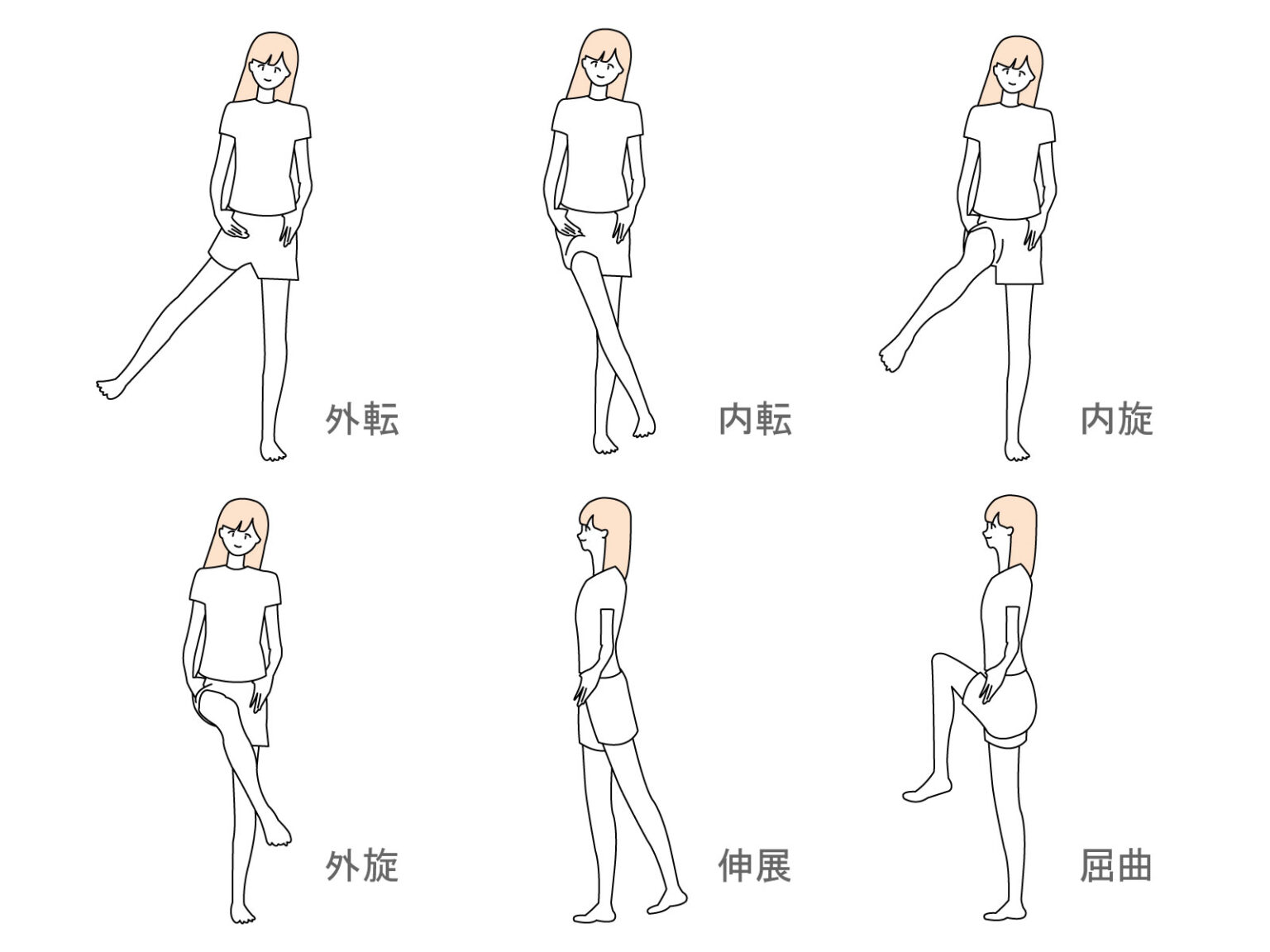 外転

内転

内旋

外旋

伸展

屈曲